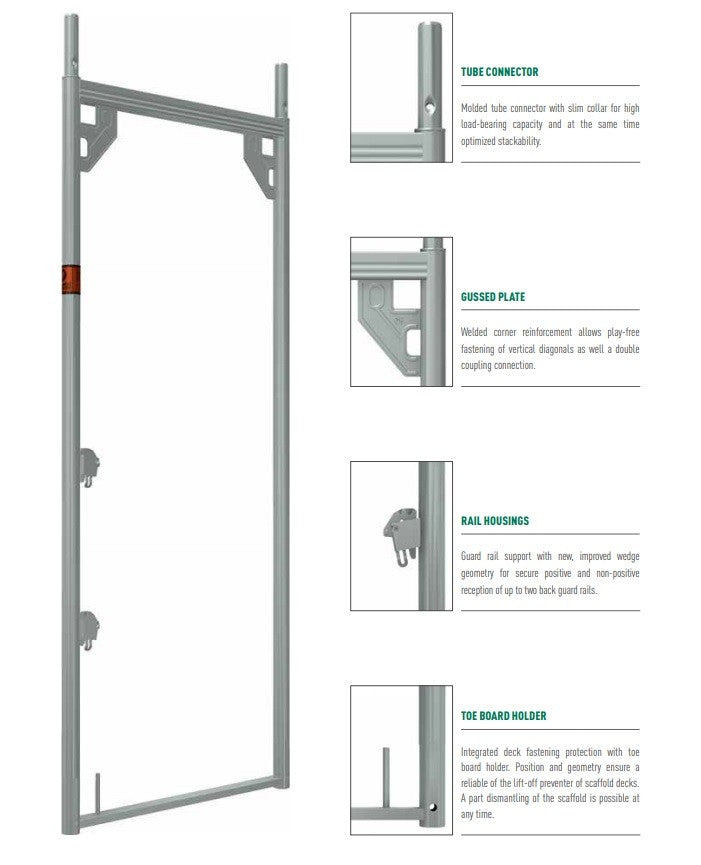 TUBE CONNECTOR

Molded tube connector with slim collar for high load-bearing capacity and at the same time optimized stackability.

GUSSED PLATE

Welded corner reinforcement allows play-free fastening of vertical diagonals as well a double coupling connection.

RAIL HOUSINGS

Guard rail support with new, improved wedge geometry for secure positive and non-positive reception of up to two back guard rails.

TOE BOARD HOLDER

Integrated deck fastening protection with toe board holder. Position and geometry ensure a reliable of the lift-off preventer of scaffold decks. A part dismantling of the scaffold is possible at any time.